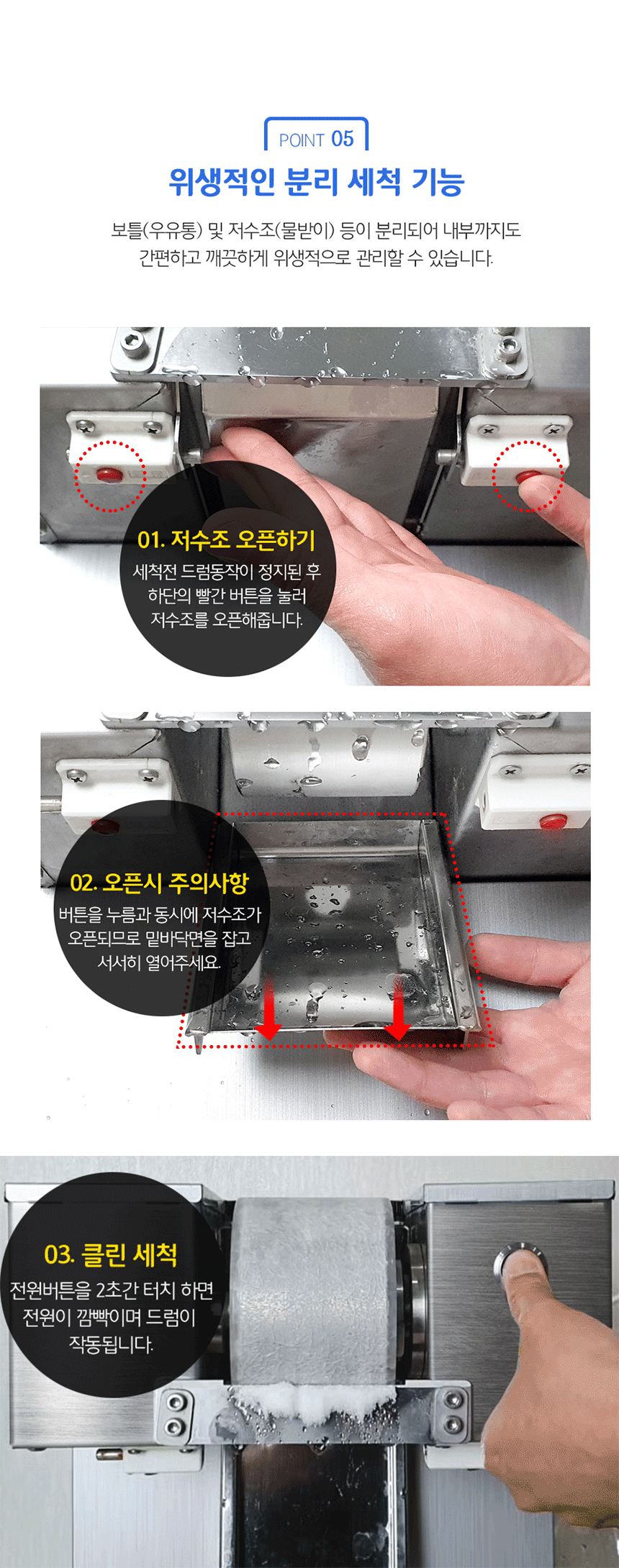 POINT 05

위생적인 분리 세척 기능

보틀(우유통) 및 저수조(물받이) 등이 분리되어 내부까지도 간편하고 깨끗하게 위생적으로 관리할 수 있습니다.

01. 저수조 오픈하기
세척전 드럼동작이 정지된 후 하단의 빨간 버튼을 눌러 저수조를 오픈해줍니다.

02. 오픈시 주의사항
버튼을 누름과 동시에 저수조가 오픈되므로 밑바닥면을 잡고 서서히 열어주세요.

03. 클린 세척
전원버튼을 2초간 터치 하면 전원이 깜빡이며 드럼이 작동됩니다.